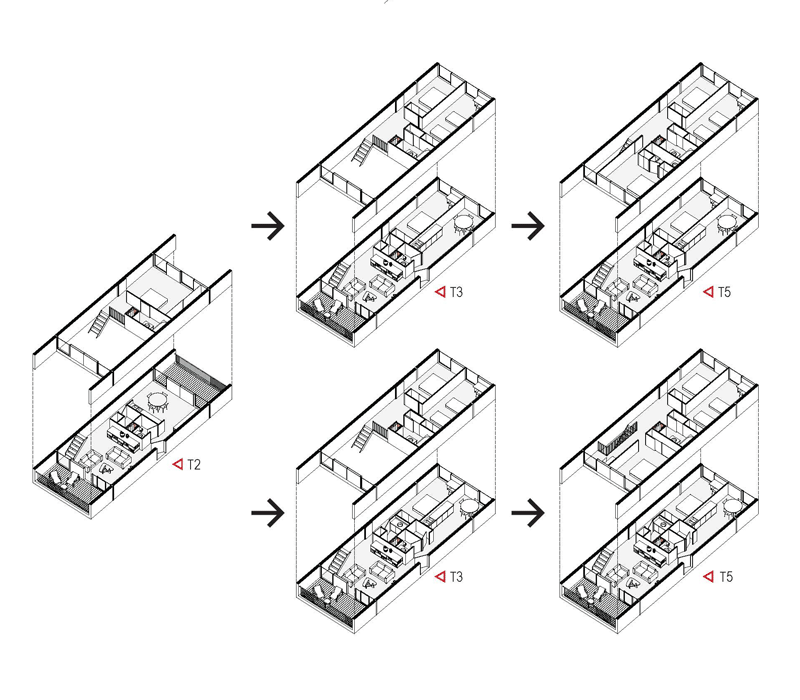 T2

T3

T5

T3

T5